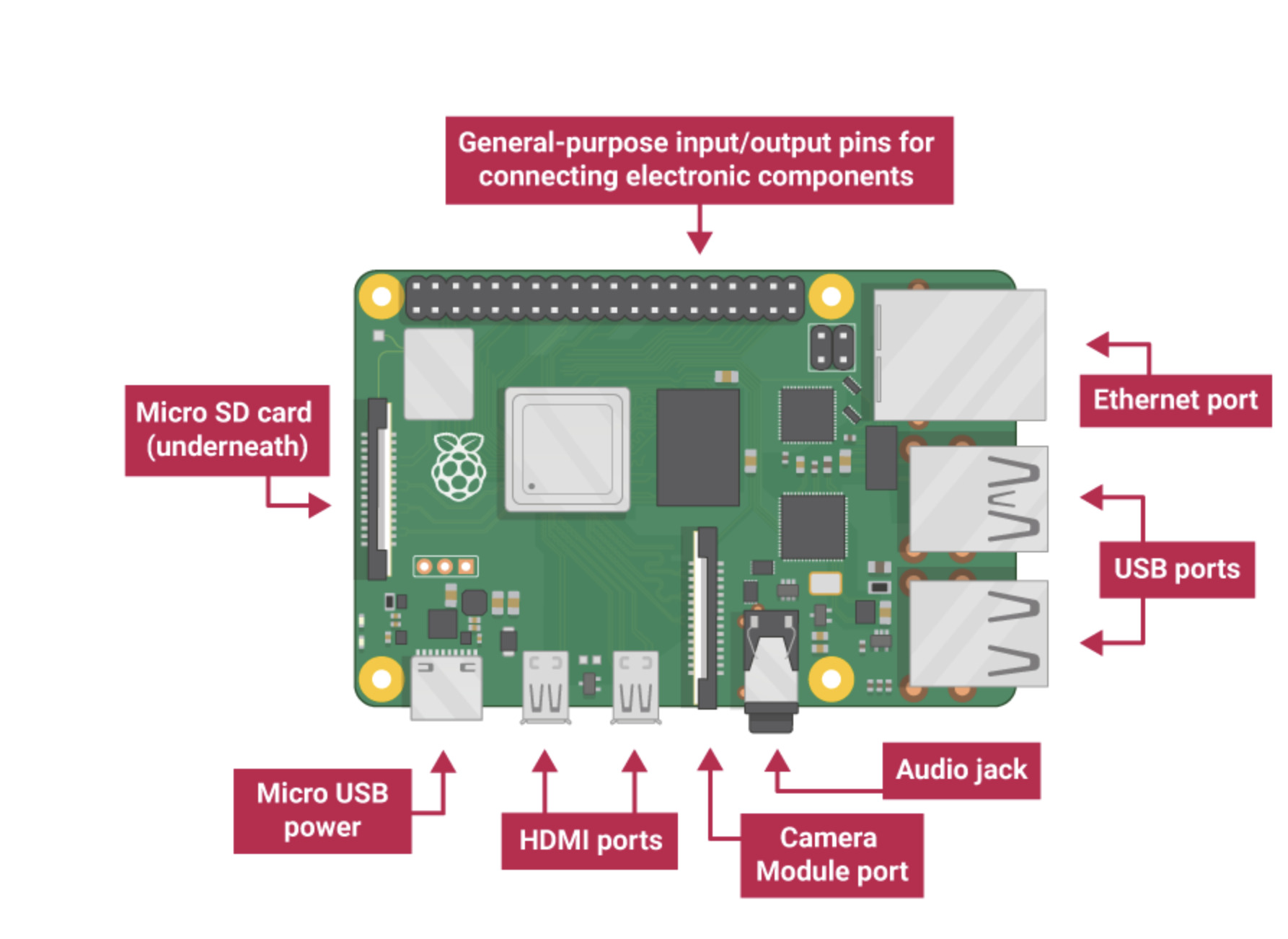 General-purpose input/output pins for connecting electronic components

Micro SD card (underneath)

Ethernet port

USB ports

Micro USB power

HDMI ports

Camera Module port

Audio jack